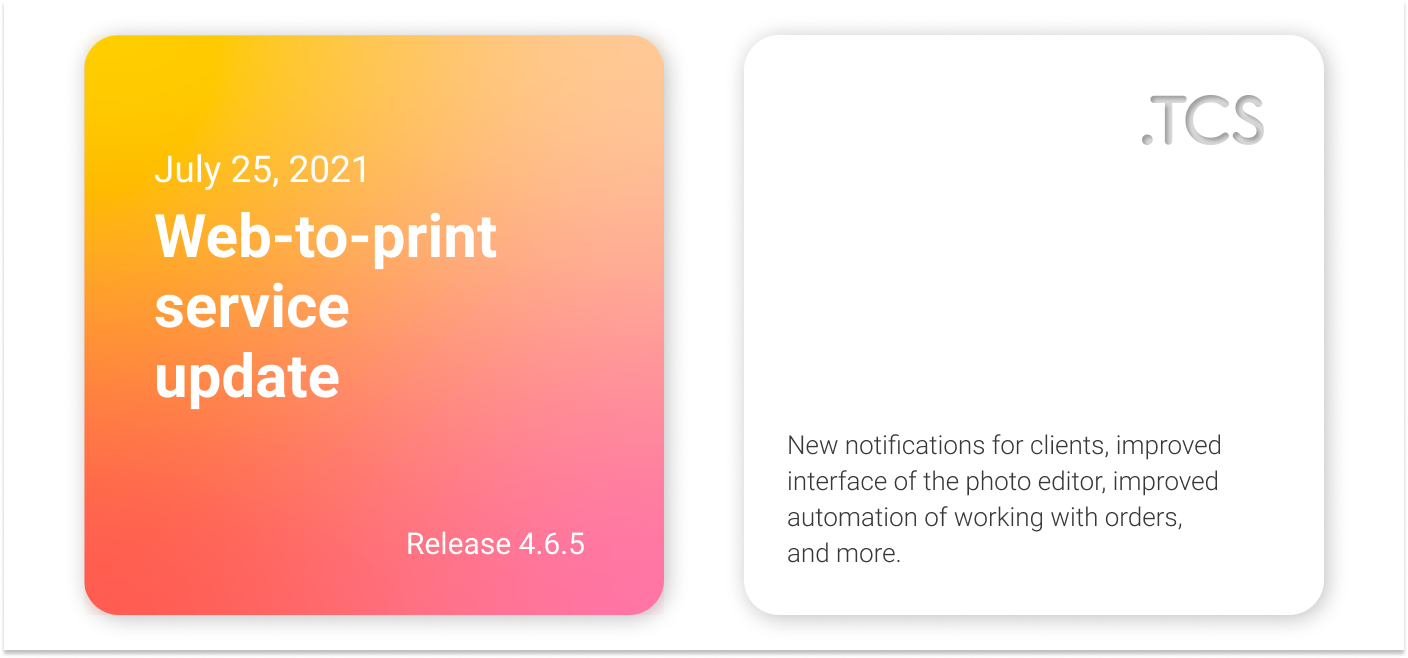 July 25, 2021

Web-to-print service update

Release 4.6.5

.TCS

New notifications for clients, improved interface of the photo editor, improved automation of working with orders, and more.