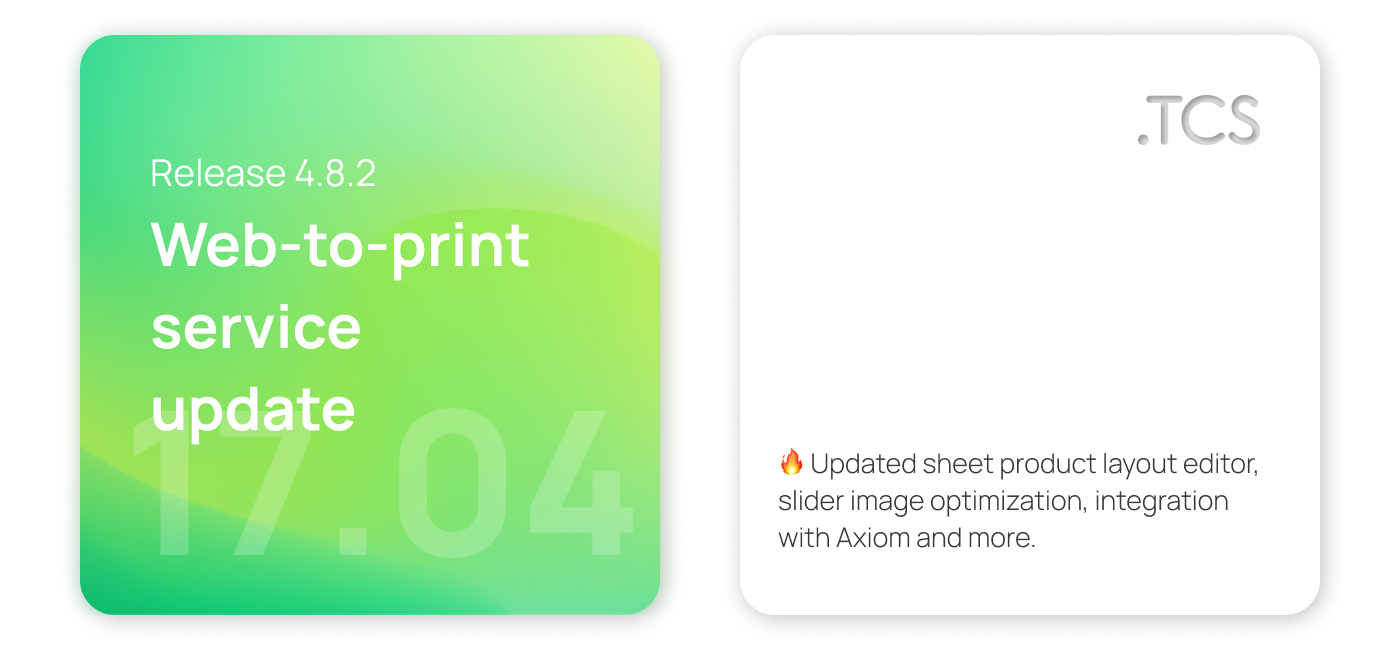 Release 4.8.2

Web-to-print service update

17.04

.TCS

🔥 Updated sheet product layout editor, slider image optimization, integration with Axiom and more.