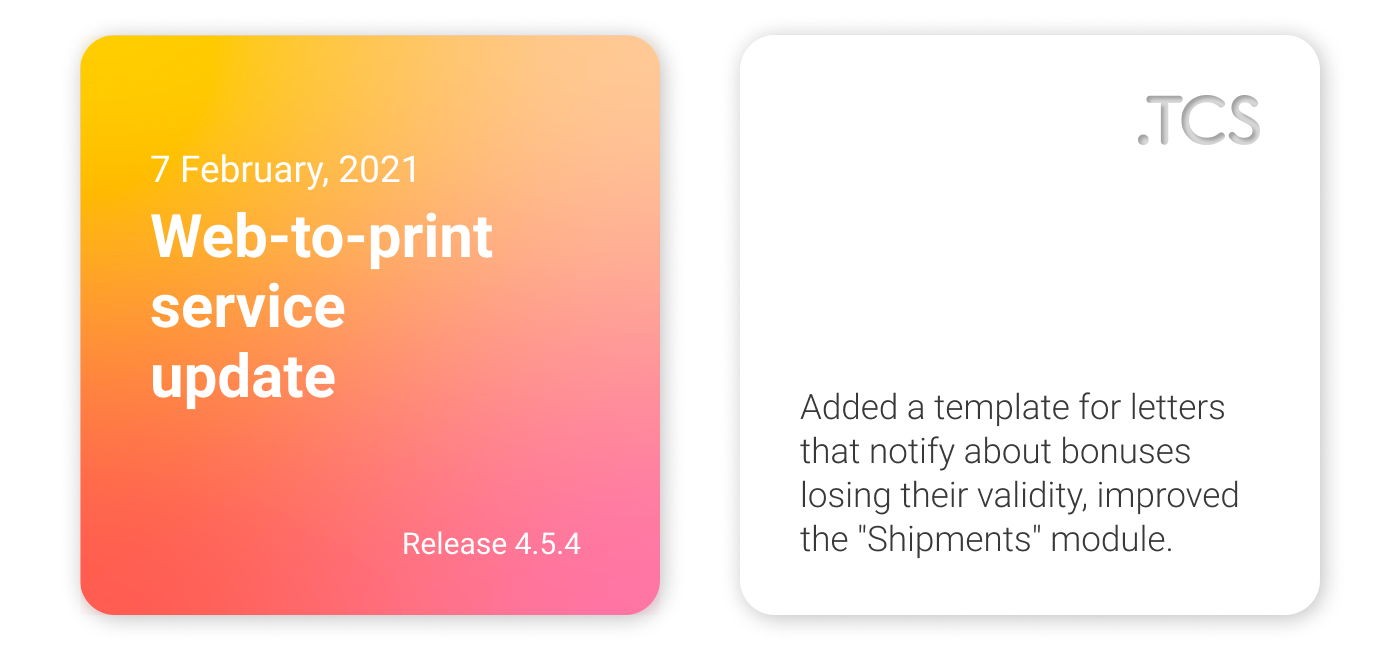 7 February, 2021

Web-to-print
service
update

Release 4.5.4

.TCS

Added a template for letters that notify about bonuses losing their validity, improved the "Shipments" module.