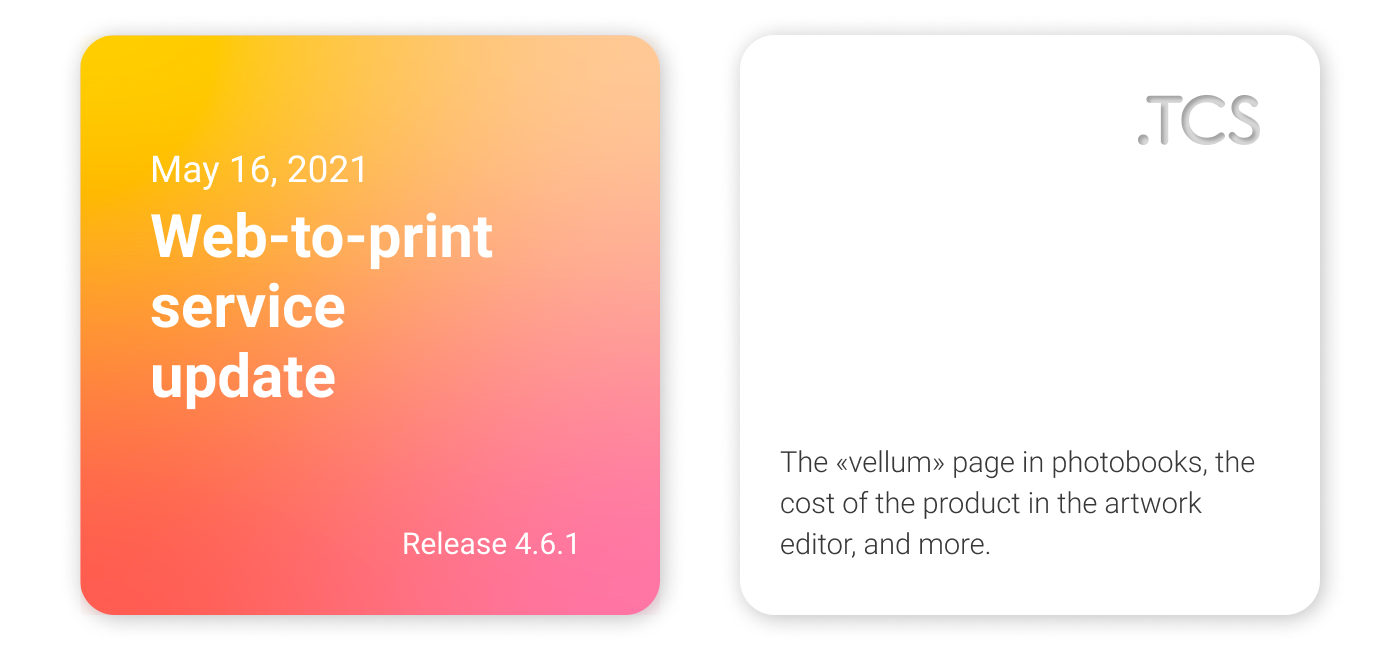 May 16, 2021

Web-to-print service update

Release 4.6.1

.TCS

The «vellum» page in photobooks, the cost of the product in the artwork editor, and more.